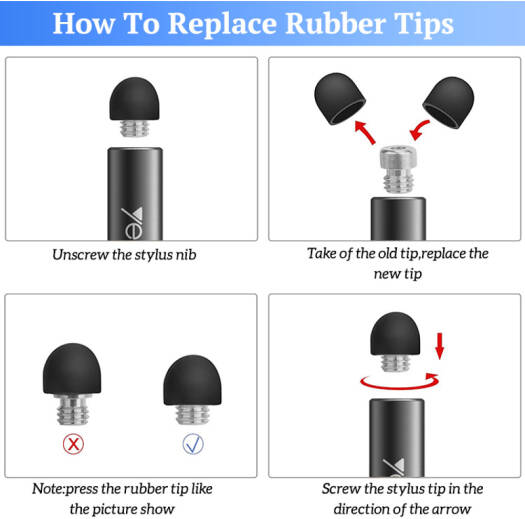 How To Replace Rubber Tips

Unscrew the stylus nib

Take of the old tip,replace the new tip

Note:press the rubber tip like the picture show

Screw the stylus tip in the direction of the arrow