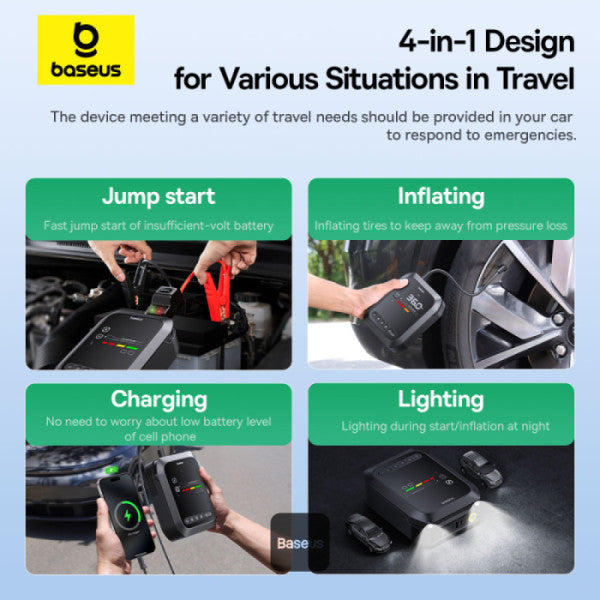 baseus

4-in-1 Design
for Various Situations in Travel

The device meeting a variety of travel needs should be provided in your car to respond to emergencies.

Jump start
Fast jump start of insufficient-volt battery

Inflating
Inflating tires to keep away from pressure loss

36.0

Charging
No need to worry about low battery level of cell phone

Lighting
Lighting during start/inflation at night

Baseus